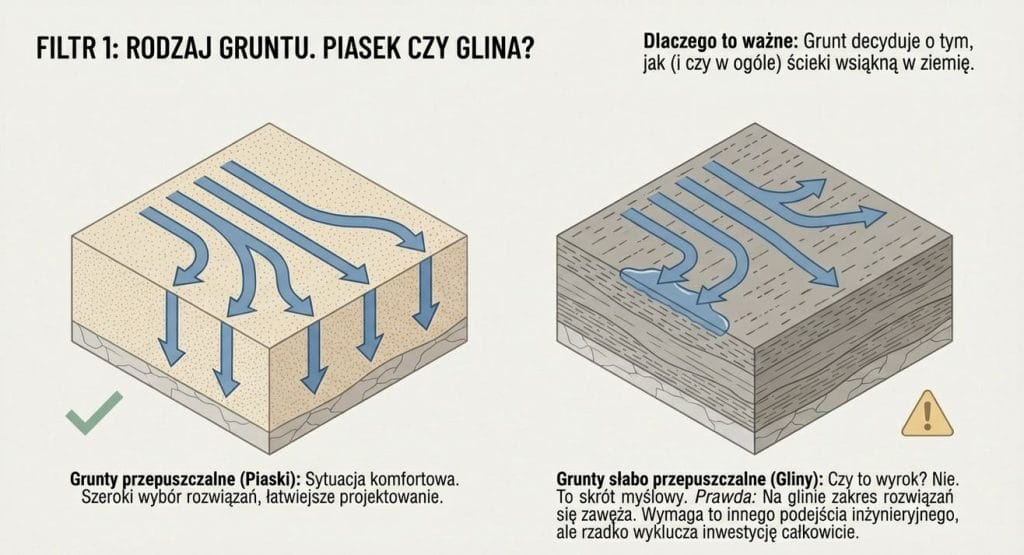 FILTR 1: RODZAJ GRUNTU. PIASEK CZY GLINA?

Dlaczego to ważne: Grunt decyduje o tym, jak (i czy w ogóle) ścieki wsiąkną w ziemię.

Grunty przepuszczalne (Piaski): Sytuacja komfortowa. Szeroki wybór rozwiązań, łatwiejsze projektowanie.

Grunty słabo przepuszczalne (Gliny): Czy to wyrok? Nie. To skrót myślowy. Prawda: Na glinie zakres rozwiązań się zawęża. Wymaga to innego podejścia inżynieryjnego, ale rzadko wyklucza inwestycję całkowicie.